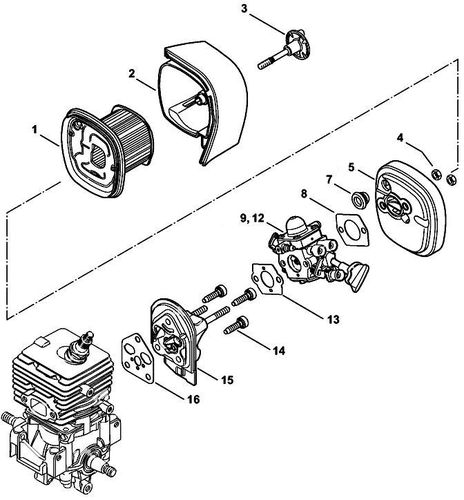 3
2
1
4
5
7
8
9, 12
13
14
15
16