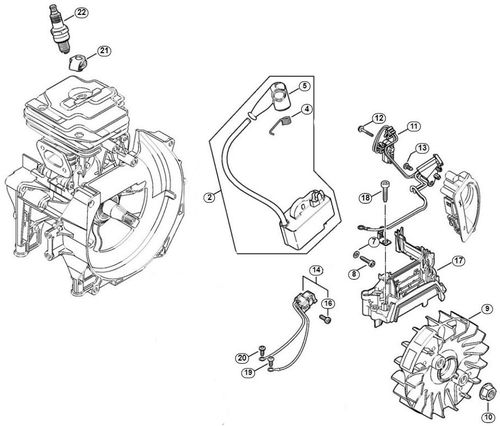 22
21
5
4
2
12
11
13
18
7
8
17
14
16
20
19
9
10