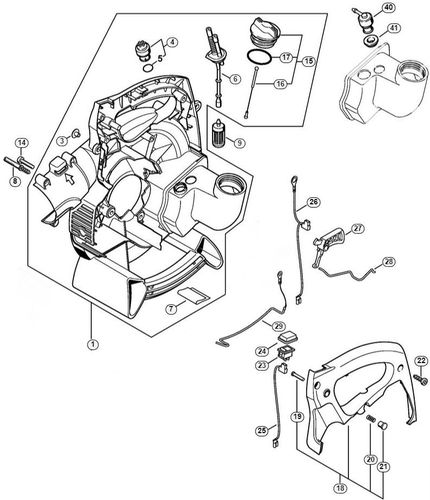 40
41
4
5
6
17
15
16
3
9
14
8
26
27
28
7
1
29
24
23
22
19
25
20
21
18