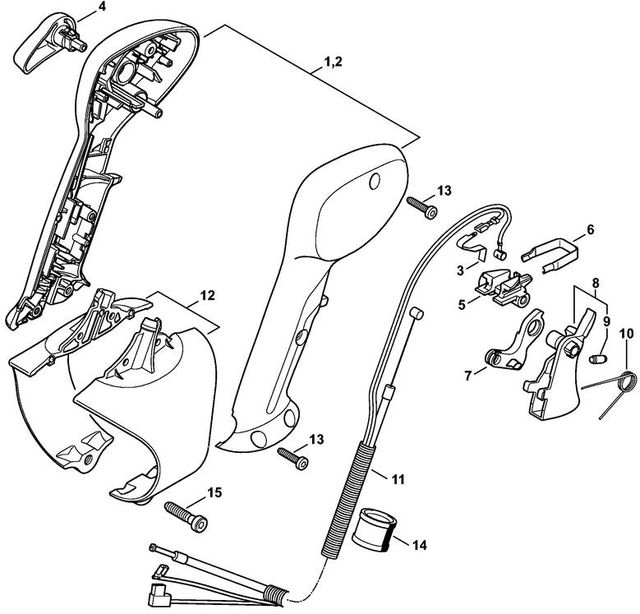 4
1,2
13
6
3
5
8
9
10
7
12
13
11
15
14